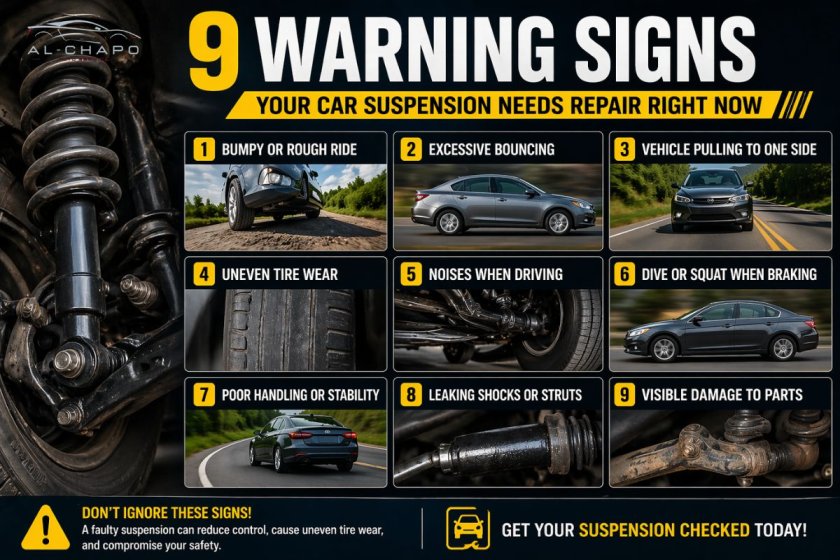 AL-CHAPO

9 WARNING SIGNS

YOUR CAR SUSPENSION NEEDS REPAIR RIGHT NOW

1 BUMPY OR ROUGH RIDE

2 EXCESSIVE BOUNCING

3 VEHICLE PULLING TO ONE SIDE

4 UNEVEN TIRE WEAR

5 NOISES WHEN DRIVING

6 DIVE OR SQUAT WHEN BRAKING

7 POOR HANDLING OR STABILITY

8 LEAKING SHOCKS OR STRUTS

9 VISIBLE DAMAGE TO PARTS

DON'T IGNORE THESE SIGNS!
A faulty suspension can reduce control, cause uneven tire wear, and compromise your safety.

GET YOUR SUSPENSION CHECKED TODAY!